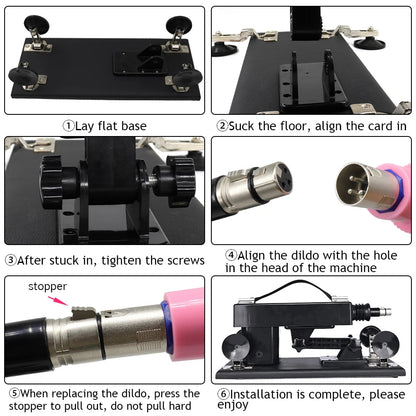 ①Lay flat base

②Suck the floor, align the card in

③After stuck in, tighten the screws

④Align the dildo with the hole in the head of the machine

stopper

⑤When replacing the dildo, press the stopper to pull out, do not pull hard

⑥Installation is complete, please enjoy