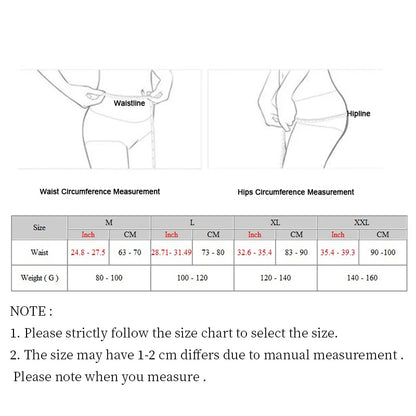 Waistline

Hipline

Waist Circumference Measurement

Hips Circumference Measurement

| Size | M | | L | | XL | | XXL | |
|---|---|---|---|---|---|---|---|---|
| | Inch | CM | Inch | CM | Inch | CM | Inch | CM |
| Waist | 24.8 - 27.5 | 63 - 70 | 28.71- 31.49 | 73 - 80 | 32.6 - 35.4 | 83 - 90 | 35.4 - 39.3 | 90 -100 |
| Weight ( G ) | 80 - 100 | | 100 - 120 | | 120 - 140 | | 140 - 160 | |

NOTE :

1. Please strictly follow the size chart to select the size.

2. The size may have 1-2 cm differs due to manual measurement . Please note when you measure .