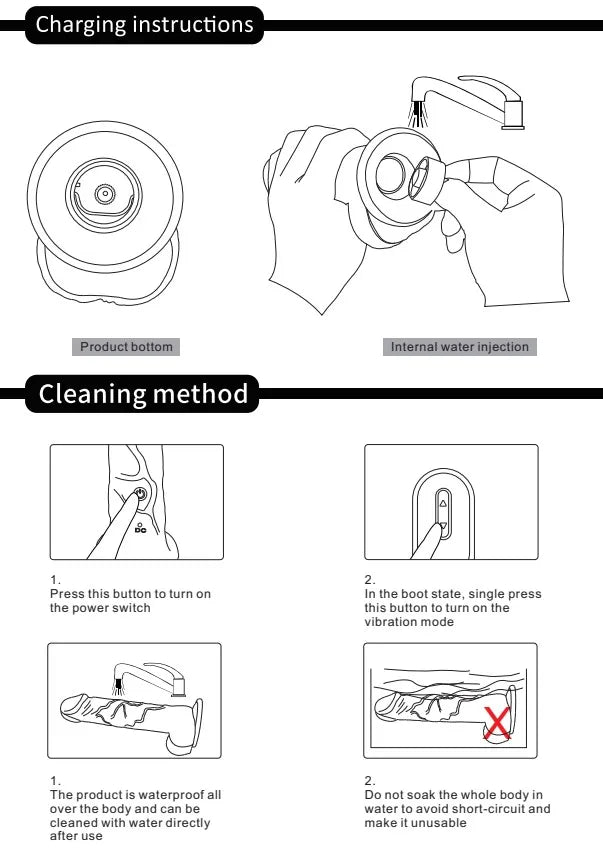 Charging instructions

Product bottom

Internal water injection

Cleaning method

DC

1.
Press this button to turn on the power switch

2.
In the boot state, single press this button to turn on the vibration mode

1.
The product is waterproof all over the body and can be cleaned with water directly after use

2.
Do not soak the whole body in water to avoid short-circuit and make it unusable