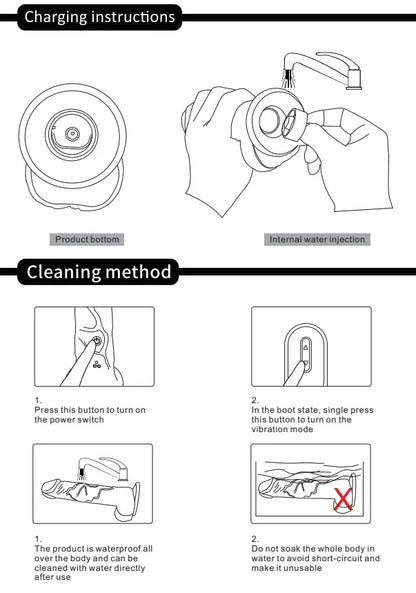 Charging instructions

Product bottom

Internal water injection

Cleaning method

1.
Press this button to turn on the power switch

2.
In the boot state, single press this button to turn on the vibration mode

1.
The product is waterproof all over the body and can be cleaned with water directly after use

2.
Do not soak the whole body in water to avoid short-circuit and make it unusable