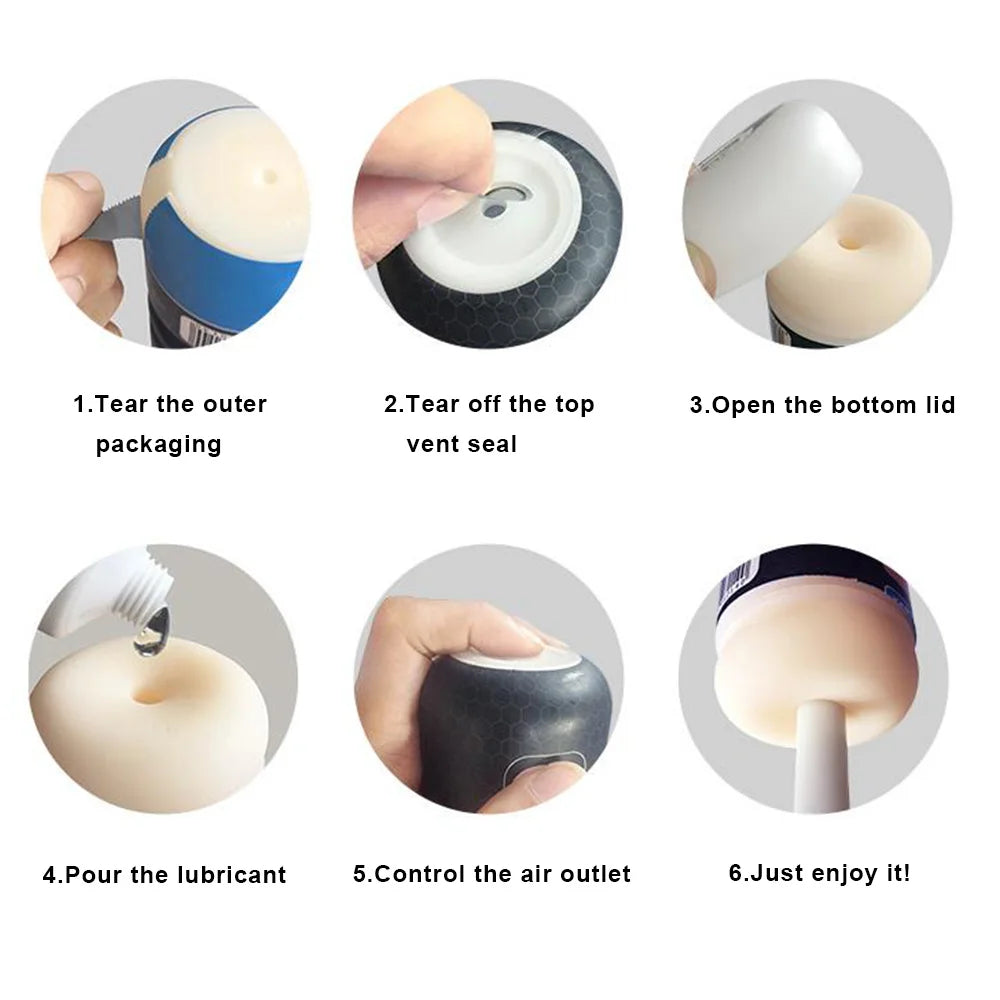 1.Tear the outer packaging

2.Tear off the top vent seal

3.Open the bottom lid

4.Pour the lubricant

5.Control the air outlet

6.Just enjoy it!